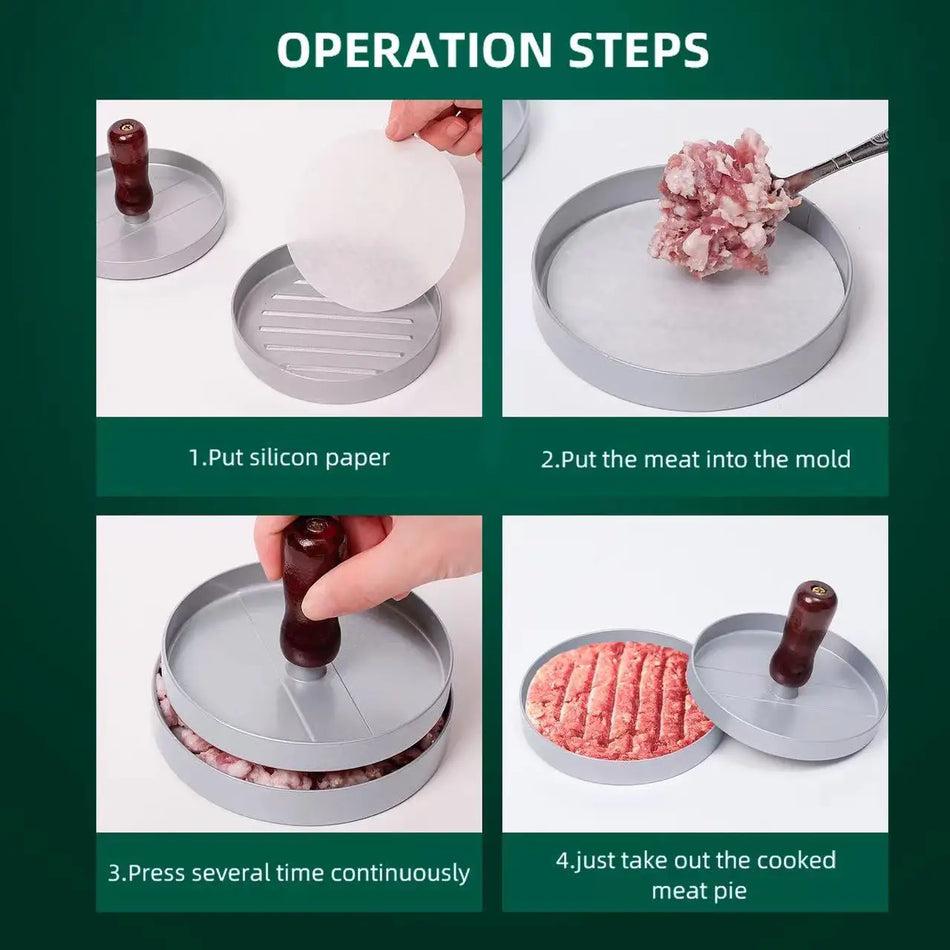 OPERATION STEPS

1.Put silicon paper

2.Put the meat into the mold

3.Press several time continuously

4.just take out the cooked meat pie