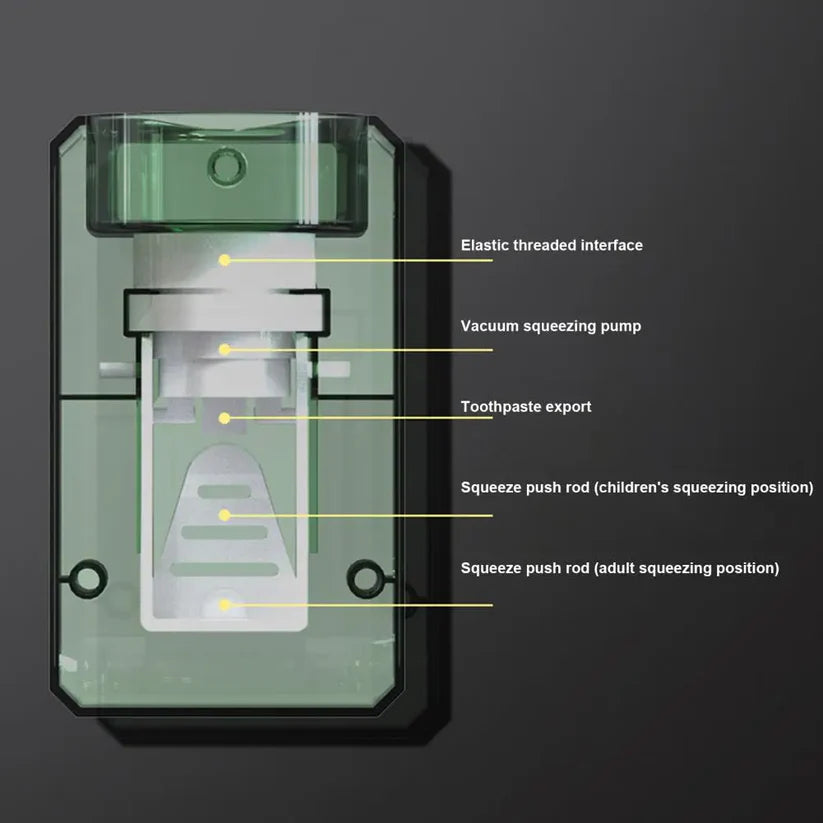 Elastic threaded interface

Vacuum squeezing pump

Toothpaste export

Squeeze push rod (children's squeezing position)

Squeeze push rod (adult squeezing position)