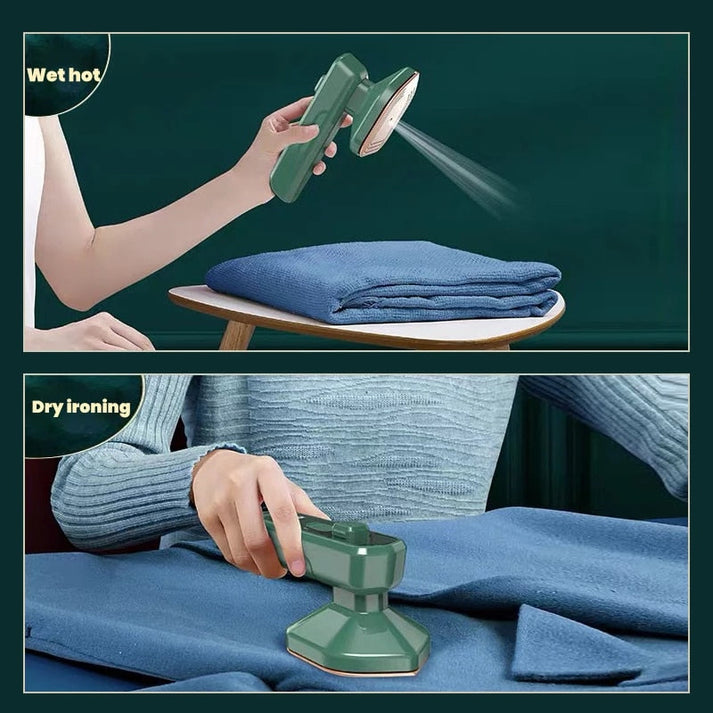 Wet hot

Dry ironing