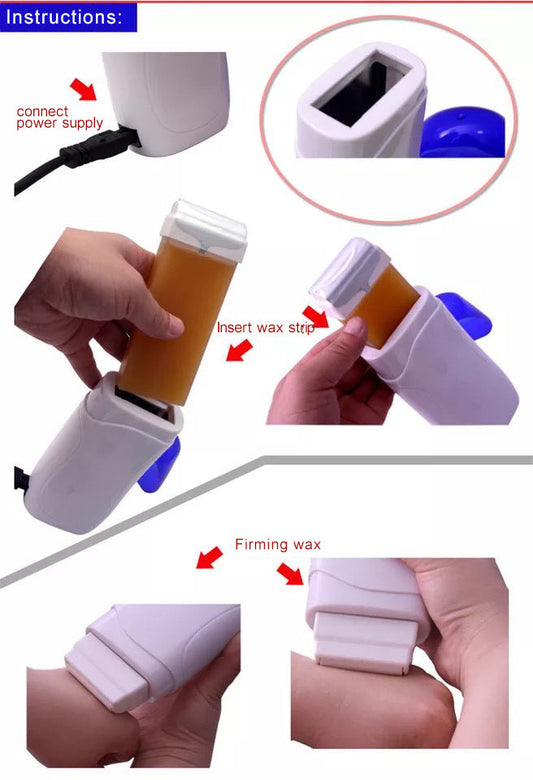 Instructions:

connect
power supply

Insert wax strip

Firming wax