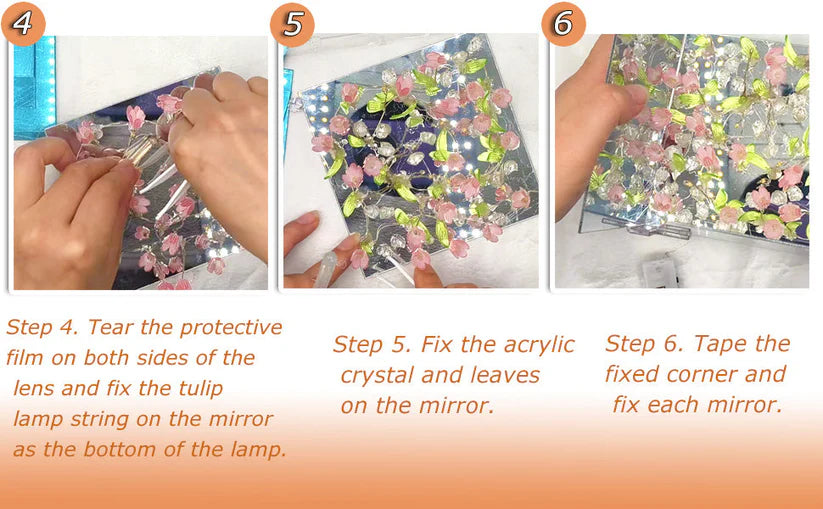 4

5

6

Step 4. Tear the protective film on both sides of the lens and fix the tulip lamp string on the mirror as the bottom of the lamp.

Step 5. Fix the acrylic crystal and leaves on the mirror.

Step 6. Tape the fixed corner and fix each mirror.