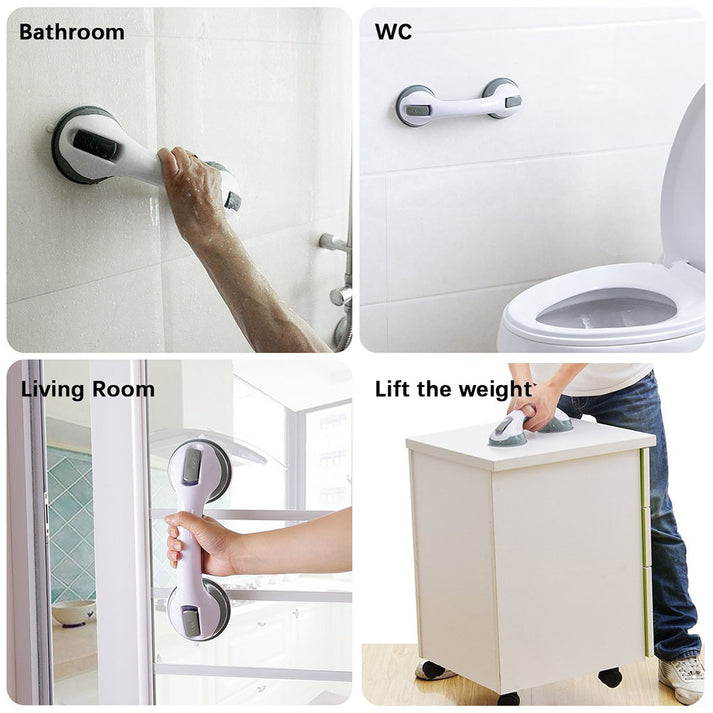 Bathroom

WC

Living Room

Lift the weight