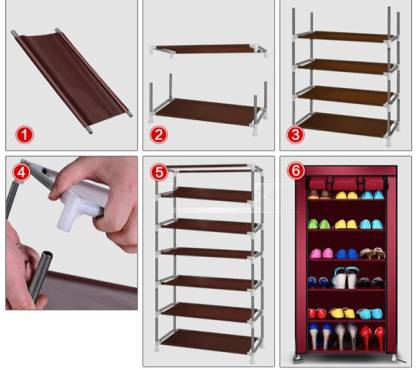 1

2

3

4

5

6