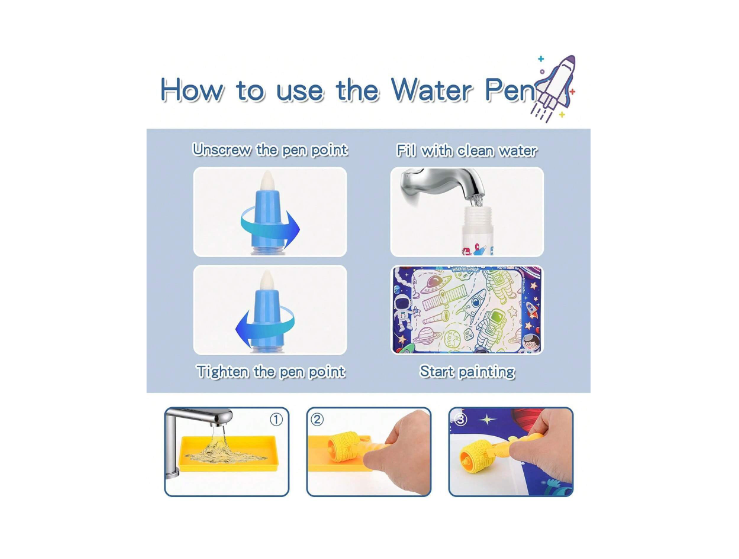 How to use the Water Pen

Unscrew the pen point

Fil with clean water

Tighten the pen point

Start painting

①

②

③