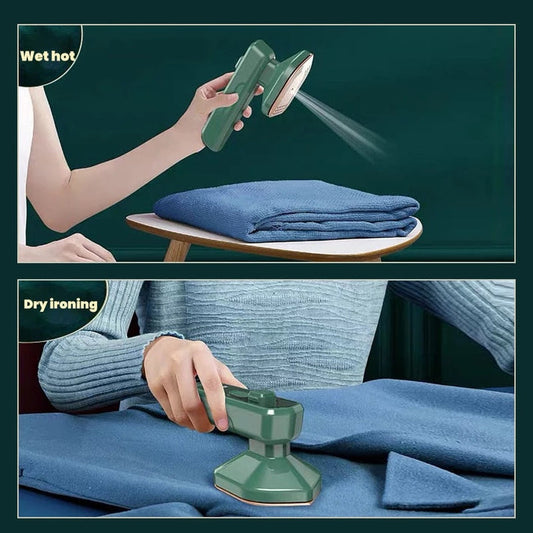 Wet hot

Dry ironing