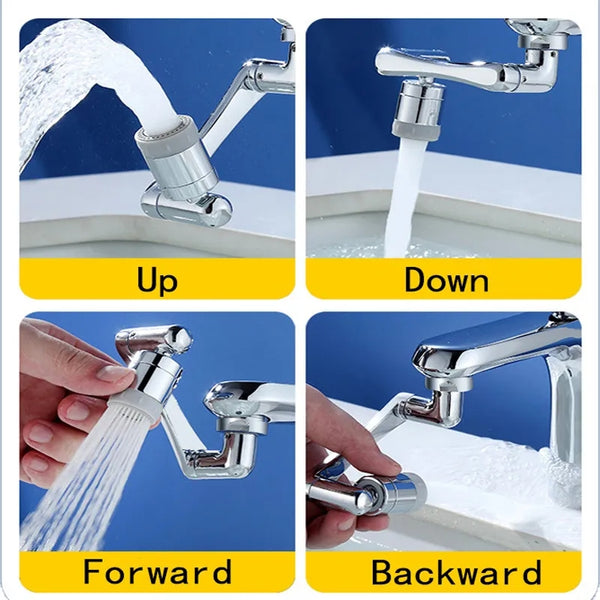 Up

Down

Forward

Backward