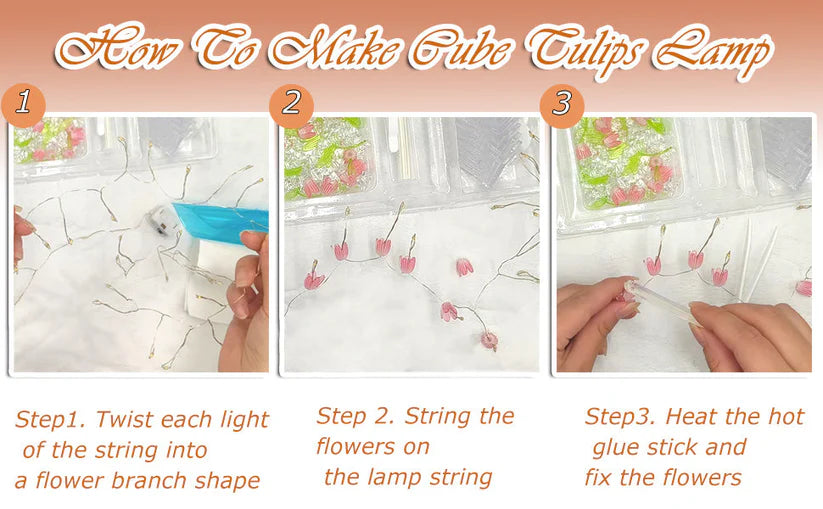 How To Make Cube Tulips Lamp

1

2

3

Step1. Twist each light of the string into a flower branch shape

Step 2. String the flowers on the lamp string

Step3. Heat the hot glue stick and fix the flowers